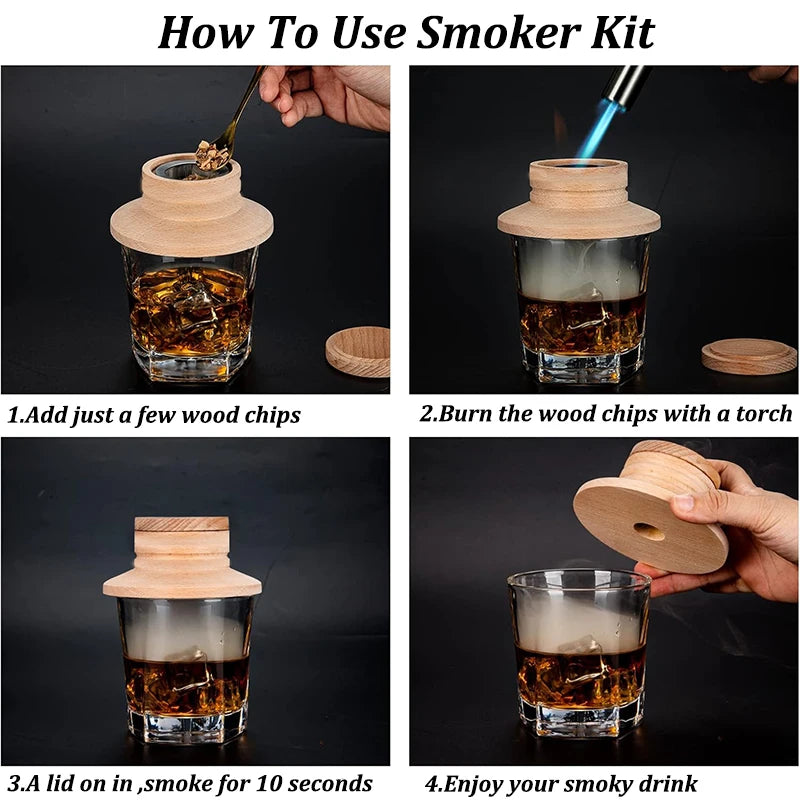 How To Use Smoker Kit

1.Add just a few wood chips

2.Burn the wood chips with a torch

3.A lid on in ,smoke for 10 seconds

4.Enjoy your smoky drink