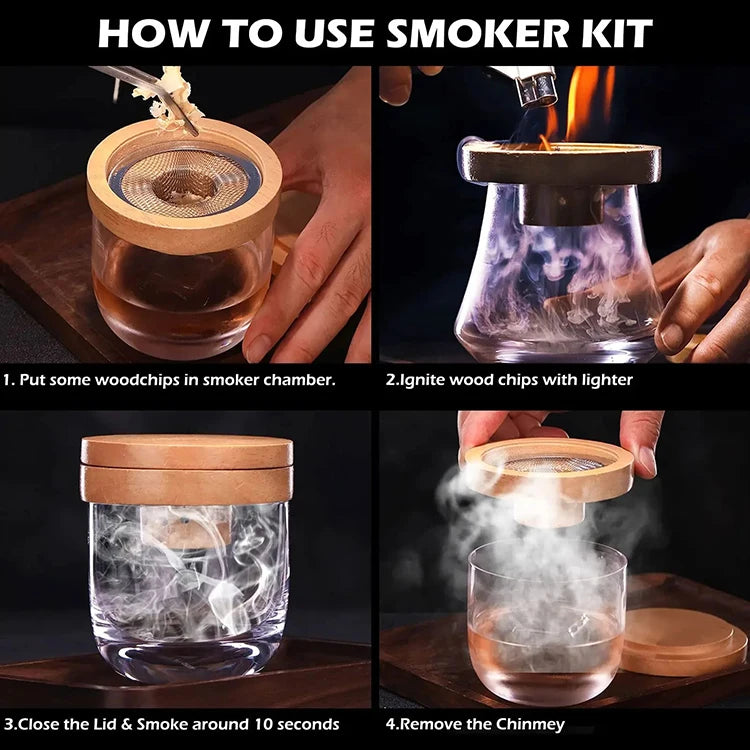 HOW TO USE SMOKER KIT

1. Put some woodchips in smoker chamber.

2.Ignite wood chips with lighter

3.Close the Lid & Smoke around 10 seconds

4.Remove the Chinmey